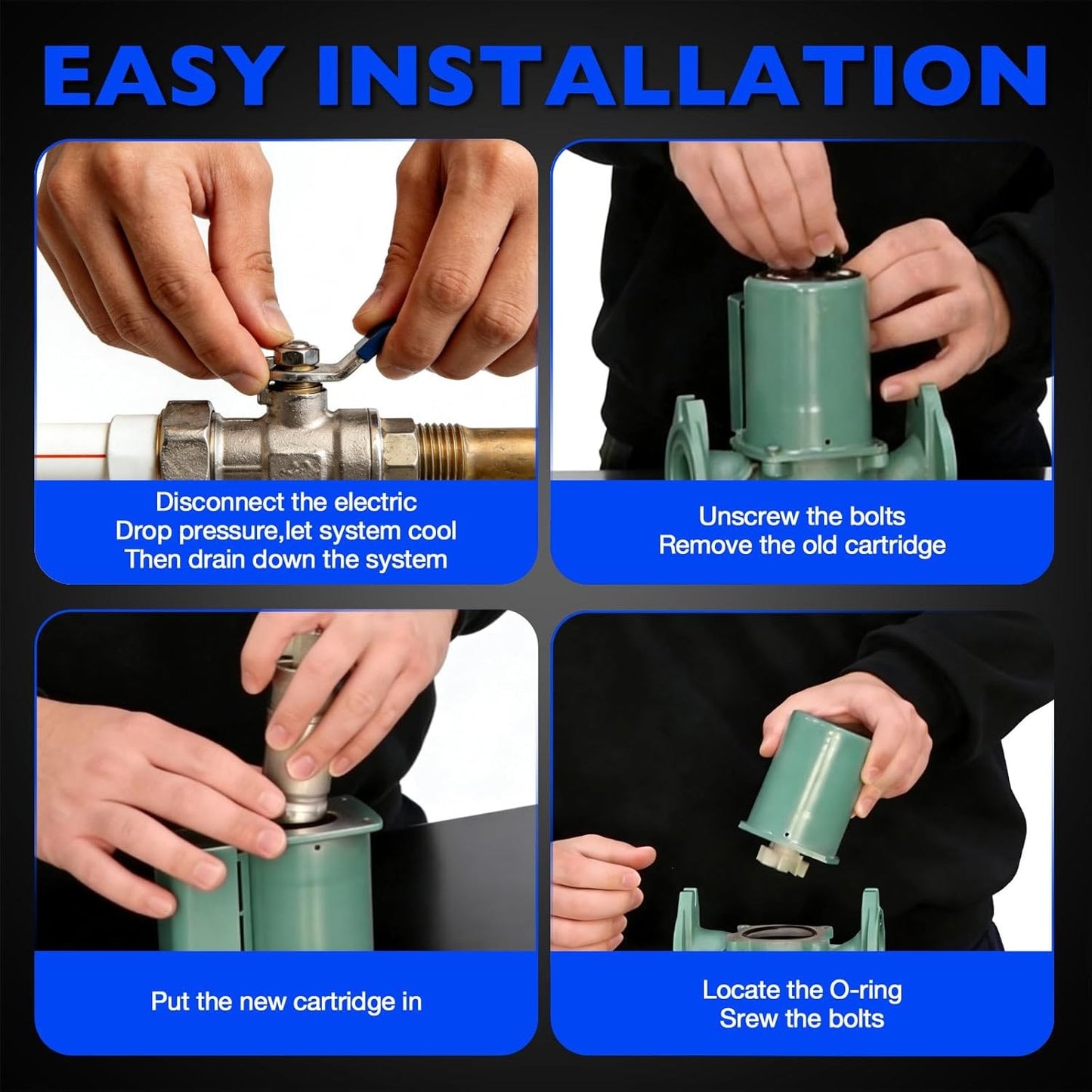 EASY INSTALLATION

Disconnect the electric
Drop pressure,let system cool
Then drain down the system

Unscrew the bolts
Remove the old cartridge

Put the new cartridge in

Locate the O-ring
Srew the bolts