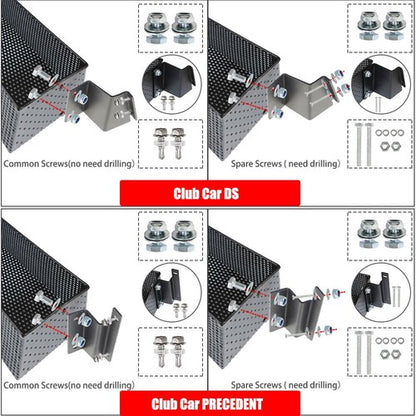 Common Screws(no need drilling)

Spare Screws ( need drilling)

Club Car DS

Common Screws(no need drilling)

Spare Screws ( need drilling)

Club Car PRECEDENT