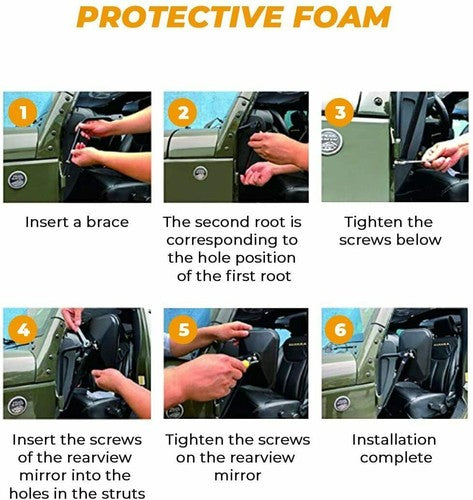 PROTECTIVE FOAM

1

Insert a brace

2

The second root is corresponding to the hole position of the first root

3

Tighten the screws below

4

Insert the screws of the rearview mirror into the holes in the struts

5

Tighten the screws on the rearview mirror

6

Installation complete