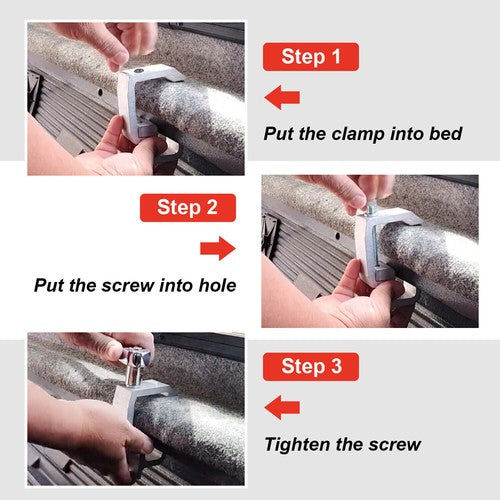 Step 1

Put the clamp into bed

Step 2

Put the screw into hole

Step 3

Tighten the screw