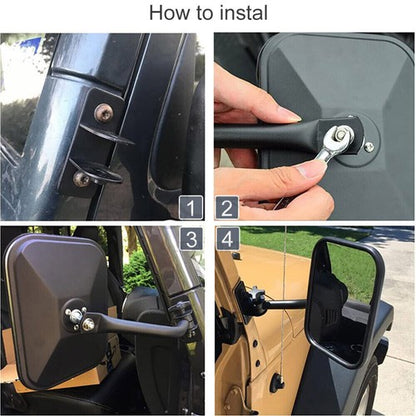 How to instal

1

2

3

4