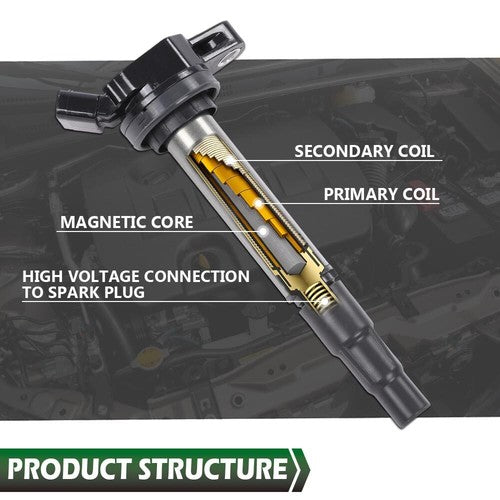 SECONDARY COIL

PRIMARY COIL

MAGNETIC CORE

HIGH VOLTAGE CONNECTION TO SPARK PLUG

PRODUCT STRUCTURE