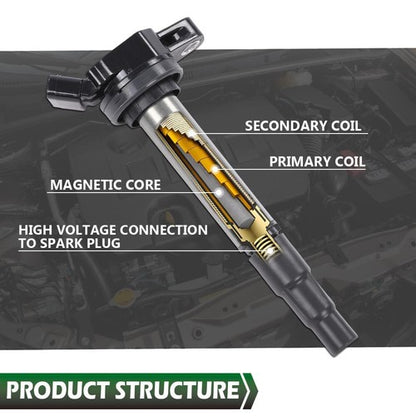 SECONDARY COIL

PRIMARY COIL

MAGNETIC CORE

HIGH VOLTAGE CONNECTION TO SPARK PLUG

PRODUCT STRUCTURE