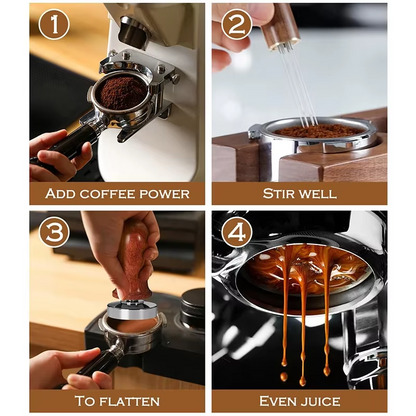 1

ADD COFFEE POWER

2

STIR WELL

3

TO FLATTEN

4

EVEN JUICE