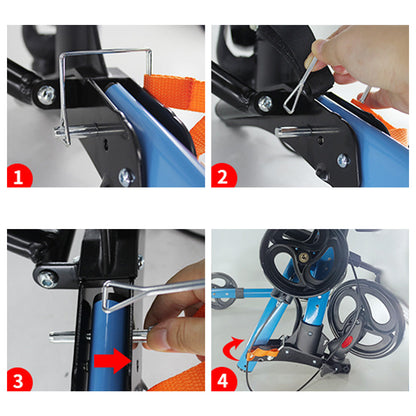 1

2

3

4