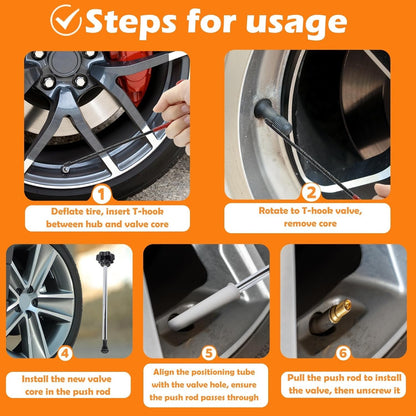 Steps for usage

1
Deflate tire, insert T-hook between hub and valve core

2
Rotate to T-hook valve, remove core

4
Install the new valve core in the push rod

5
Align the positioning tube with the valve hole, ensure the push rod passes through

6
Pull the push rod to install the valve, then unscrew it