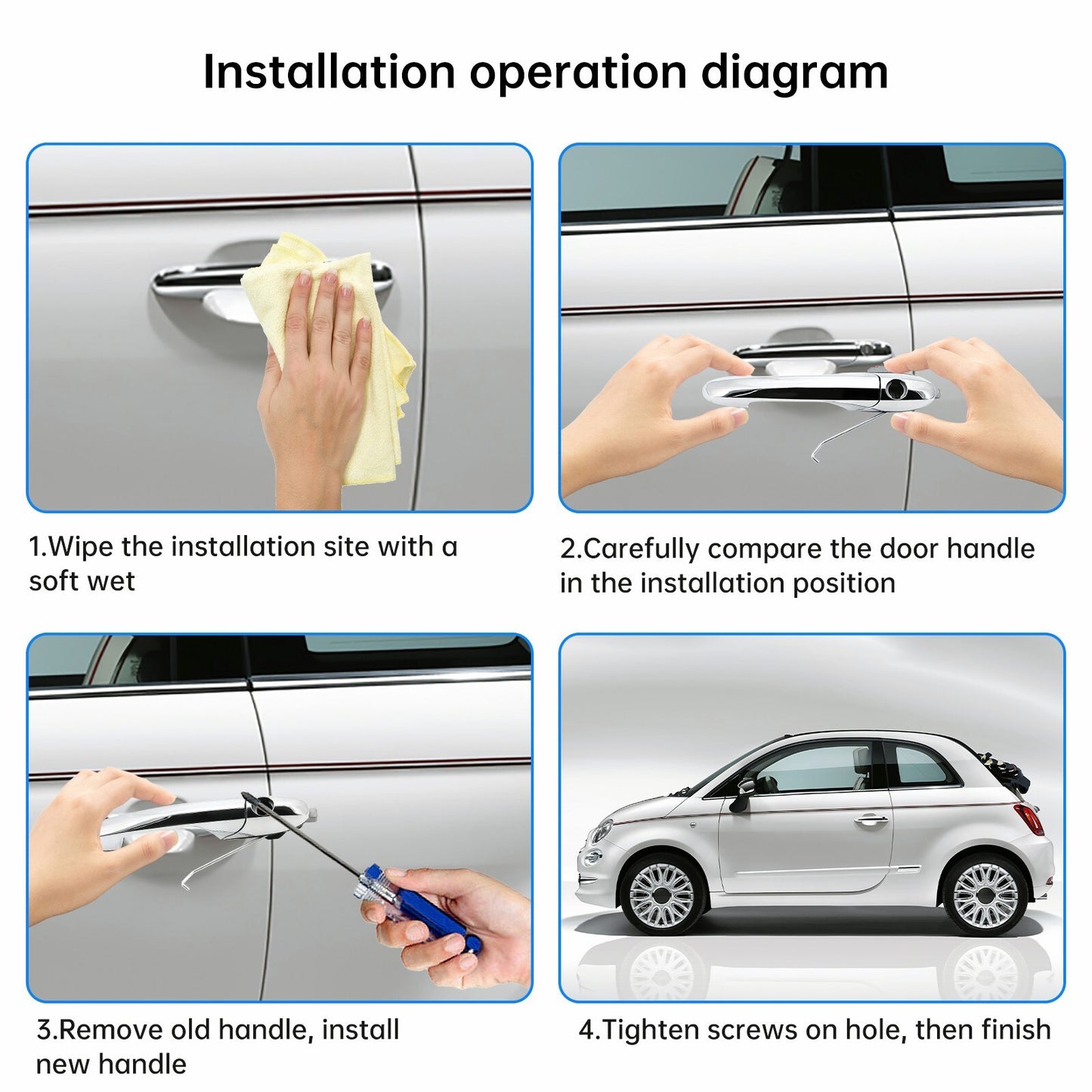 Installation operation diagram

1.Wipe the installation site with a soft wet

2.Carefully compare the door handle in the installation position

3.Remove old handle, install new handle

4.Tighten screws on hole, then finish