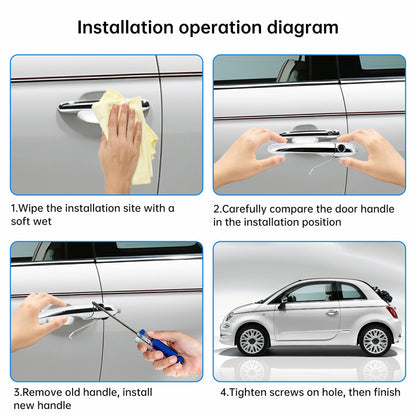 Installation operation diagram

1.Wipe the installation site with a soft wet

2.Carefully compare the door handle in the installation position

3.Remove old handle, install new handle

4.Tighten screws on hole, then finish