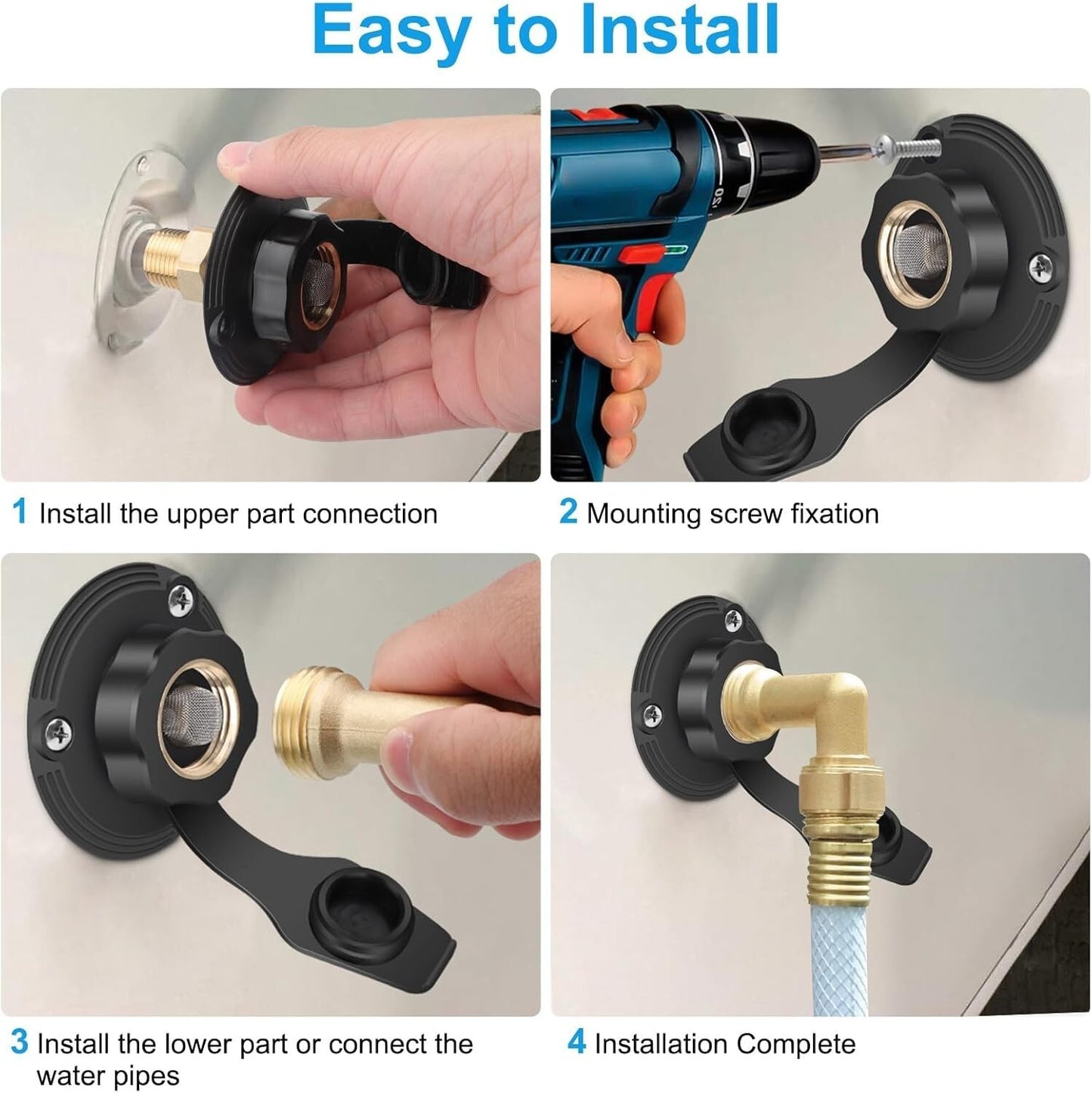 Easy to Install

1 Install the upper part connection

2 Mounting screw fixation

3 Install the lower part or connect the water pipes

4 Installation Complete