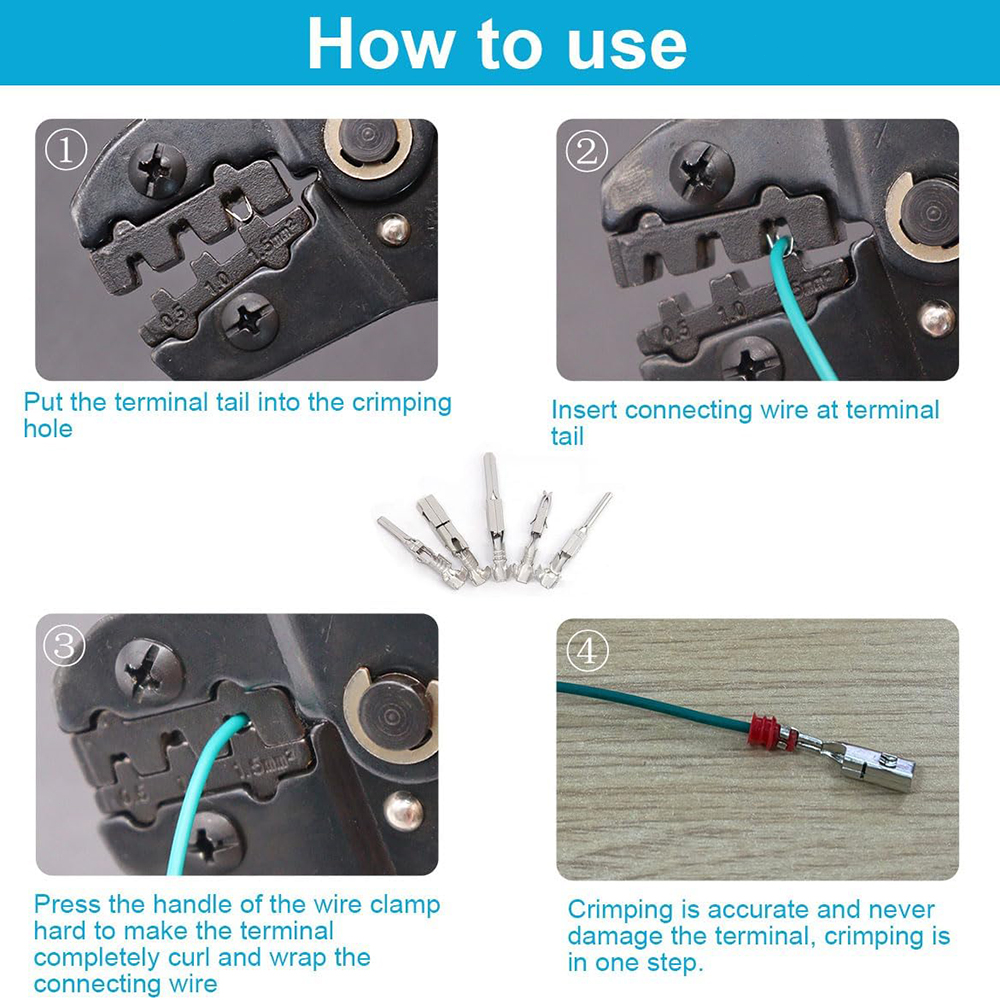 How to use

①

0.5 1.0 1.5mm²

Put the terminal tail into the crimping hole

②

0.5 1.0

Insert connecting wire at terminal tail

③

0.5 1.5mm²

Press the handle of the wire clamp hard to make the terminal completely curl and wrap the connecting wire

④

Crimping is accurate and never damage the terminal, crimping is in one step.