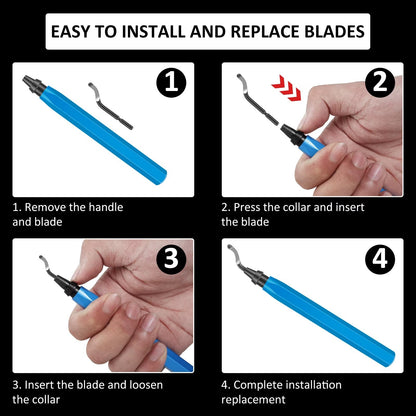 EASY TO INSTALL AND REPLACE BLADES

1

1. Remove the handle and blade

2

2. Press the collar and insert the blade

3

3. Insert the blade and loosen the collar

4

4. Complete installation replacement