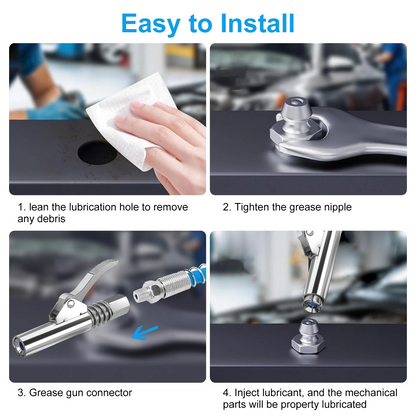 Easy to Install

1. lean the lubrication hole to remove any debris

2. Tighten the grease nipple

3. Grease gun connector

4. Inject lubricant, and the mechanical parts will be property lubricated