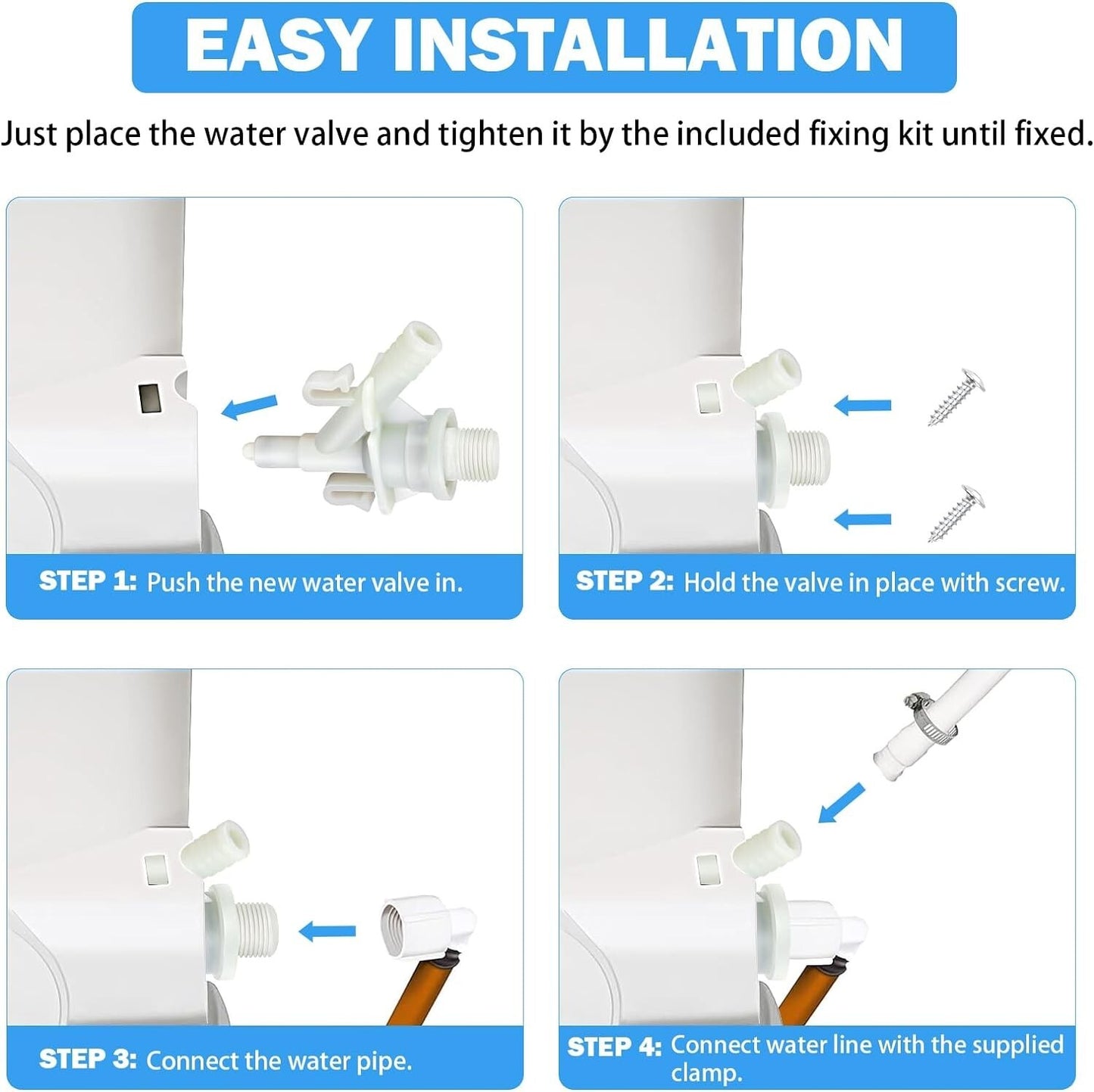 EASY INSTALLATION

Just place the water valve and tighten it by the included fixing kit until fixed.

STEP 1: Push the new water valve in.

STEP 2: Hold the valve in place with screw.

STEP 3: Connect the water pipe.

STEP 4: Connect water line with the supplied clamp.