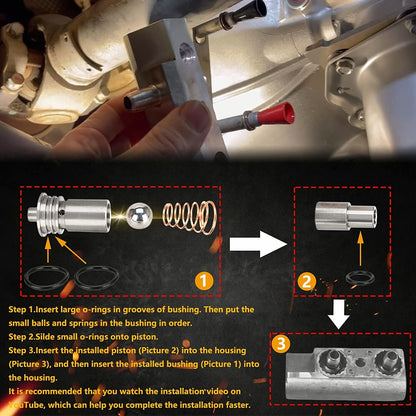 1

2

3

Step 1.Insert large o-rings in grooves of bushing. Then put the small balls and springs in the bushing in order.
Step 2.Silde small o-rings onto piston.
Step 3.Insert the installed piston (Picture 2) into the housing (Picture 3), and then insert the installed bushing (Picture 1) into the housing.
It is recommended that you watch the installation video on YouTube, which can help you complete the installation faster.