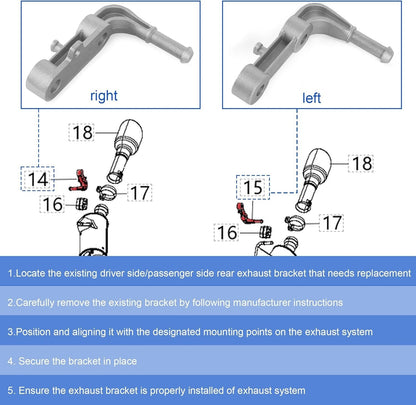 right

left

18

14

17

16

18

15

17

16

1.Locate the existing driver side/passenger side rear exhaust bracket that needs replacement

2.Carefully remove the existing bracket by following manufacturer instructions

3.Position and aligning it with the designated mounting points on the exhaust system

4. Secure the bracket in place

5. Ensure the exhaust bracket is properly installed of exhaust system