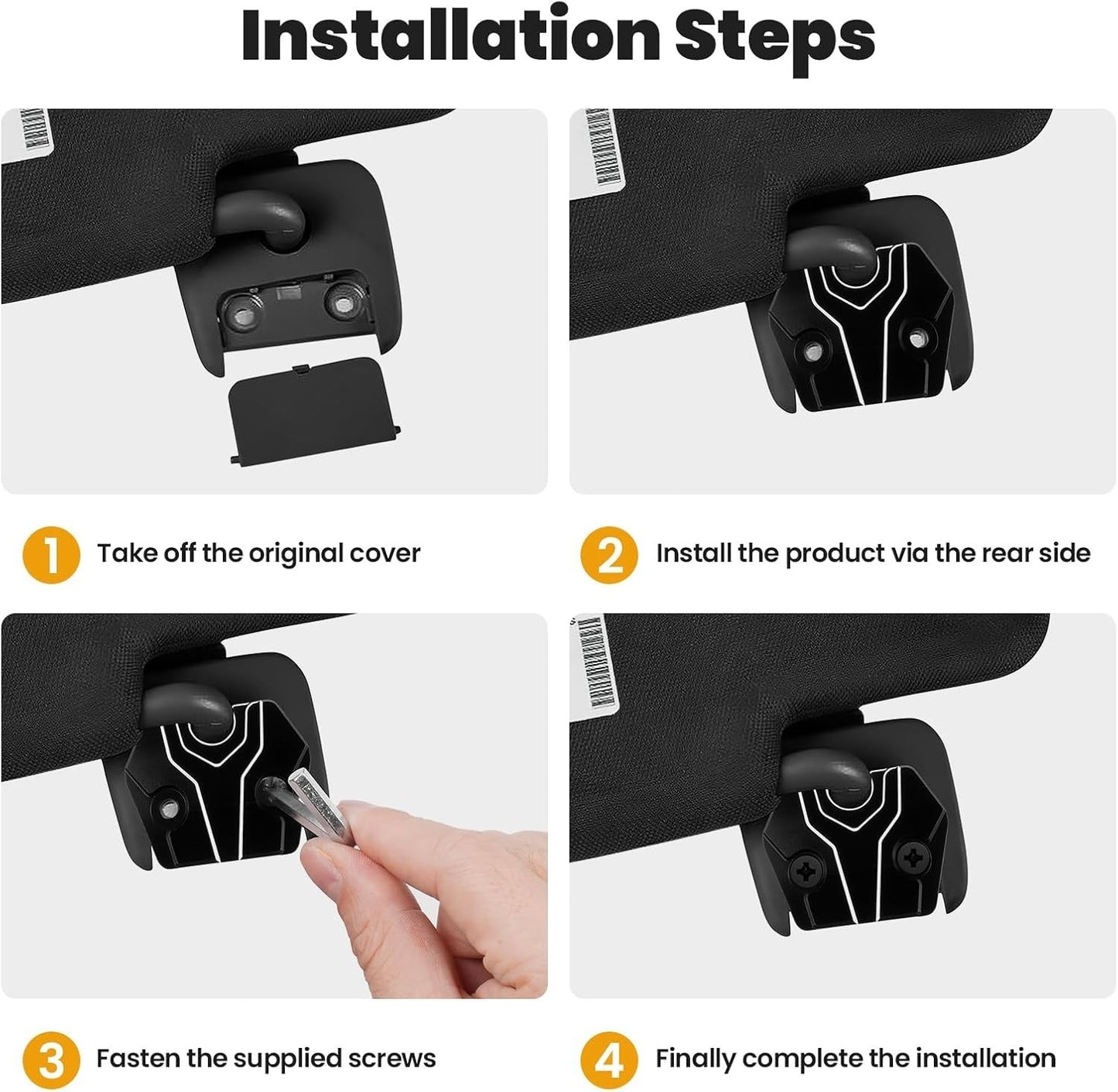 Installation Steps

1 Take off the original cover

2 Install the product via the rear side

3 Fasten the supplied screws

4 Finally complete the installation