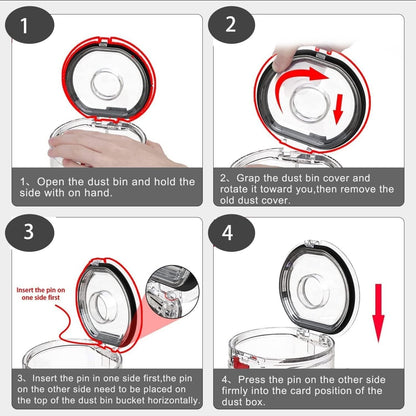 1

1、Open the dust bin and hold the side with on hand.

2

2、Grap the dust bin cover and rotate it toward you,then remove the old dust cover.

3

Insert the pin on one side first

3、Insert the pin in one side first,the pin on the other side need to be placed on the top of the dust bin bucket horizontally.

4

4、Press the pin on the other side firmly into the card position of the dust box.