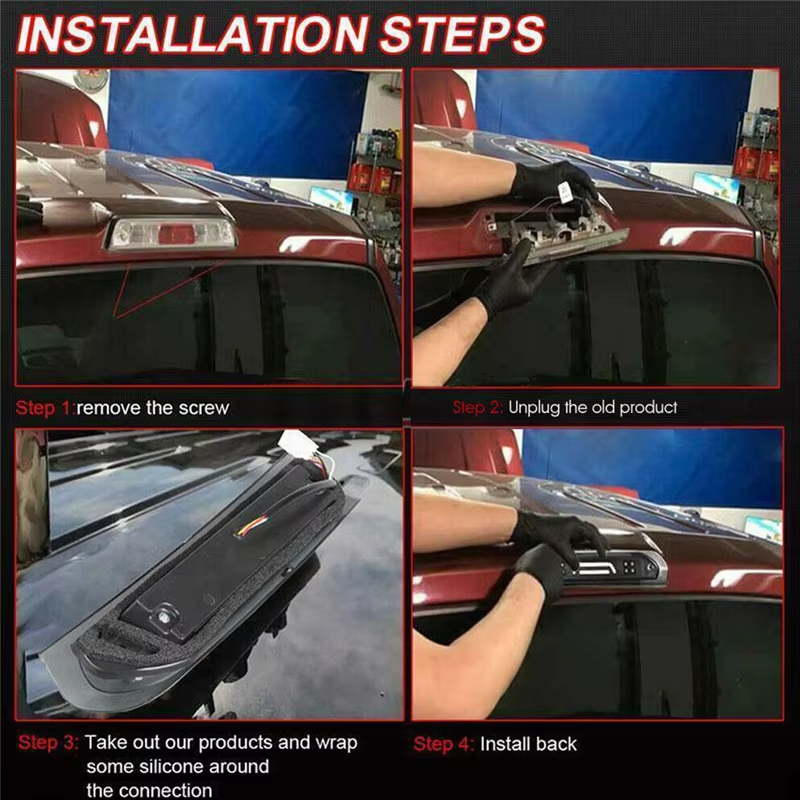 INSTALLATION STEPS

Step 1:remove the screw

Step 2: Unplug the old product

Step 3: Take out our products and wrap some silicone around the connection

Step 4: Install back