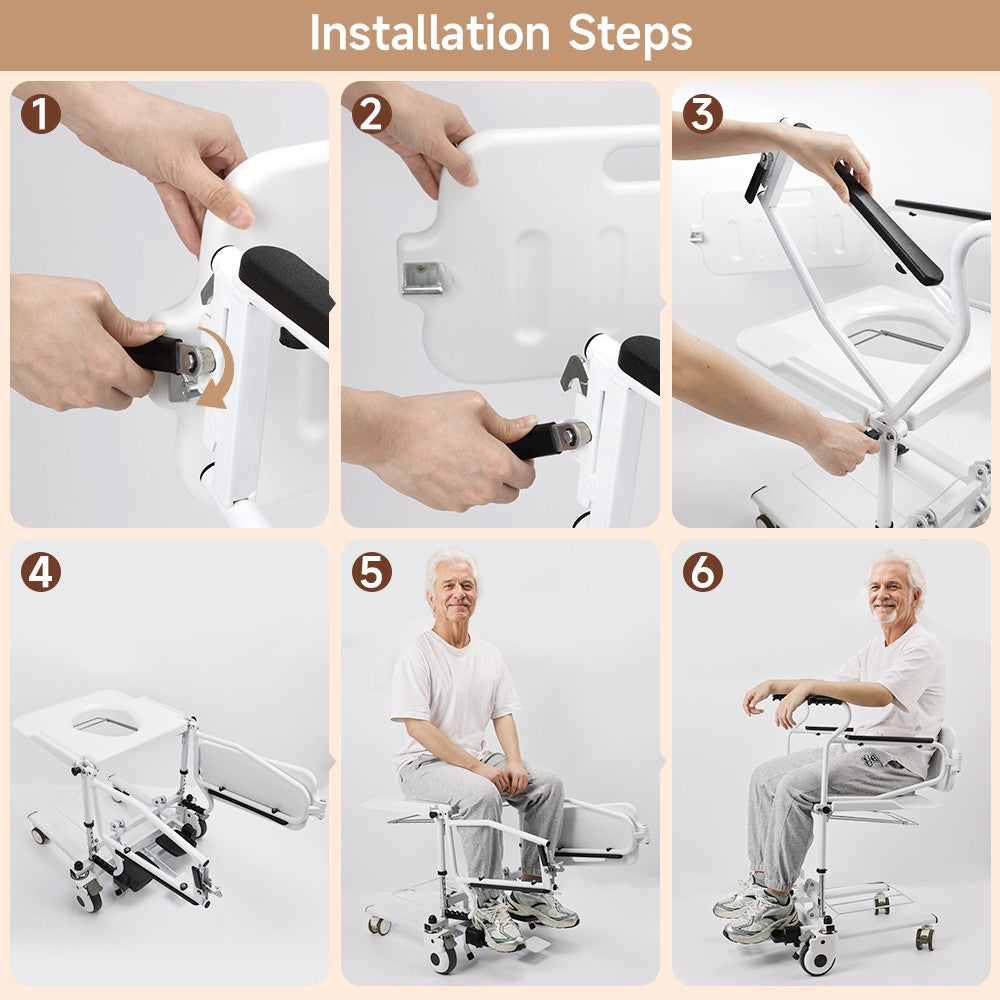 Installation Steps

1

2

3

4

5

6