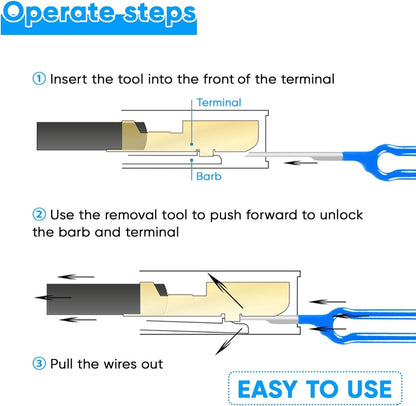 Operate steps

① Insert the tool into the front of the terminal

Terminal

Barb

② Use the removal tool to push forward to unlock the barb and terminal

③ Pull the wires out

EASY TO USE