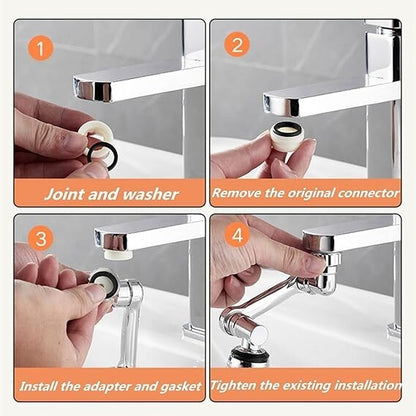 1

Joint and washer

2

Remove the original connector

3

Install the adapter and gasket

4

Tighten the existing installation