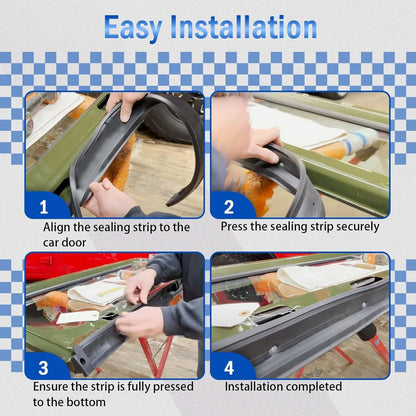 Easy Installation

1
Align the sealing strip to the car door

2
Press the sealing strip securely

3
Ensure the strip is fully pressed to the bottom

4
Installation completed