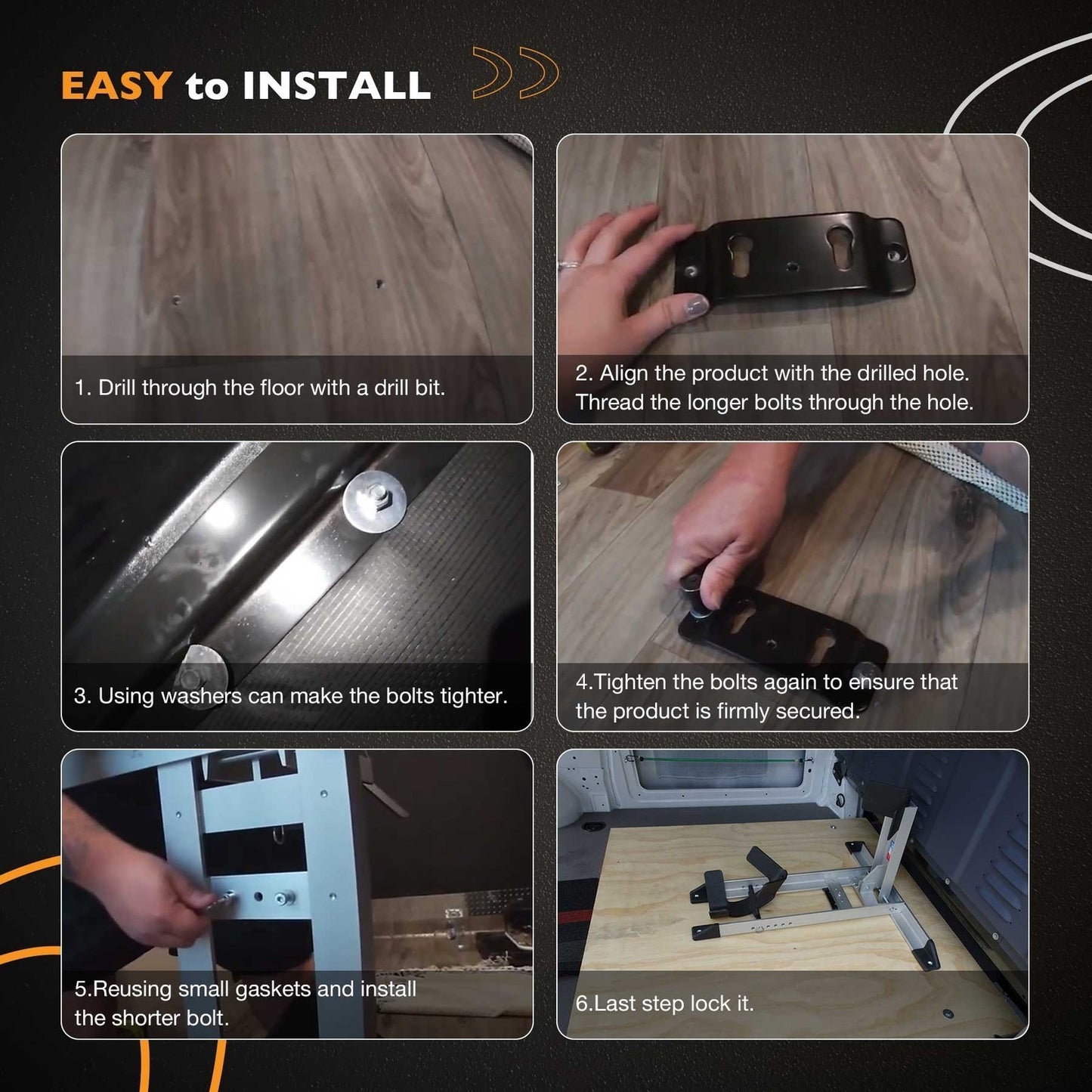 EASY to INSTALL

1. Drill through the floor with a drill bit.

2. Align the product with the drilled hole. Thread the longer bolts through the hole.

3. Using washers can make the bolts tighter.

4.Tighten the bolts again to ensure that the product is firmly secured.

5.Reusing small gaskets and install the shorter bolt.

6.Last step lock it.