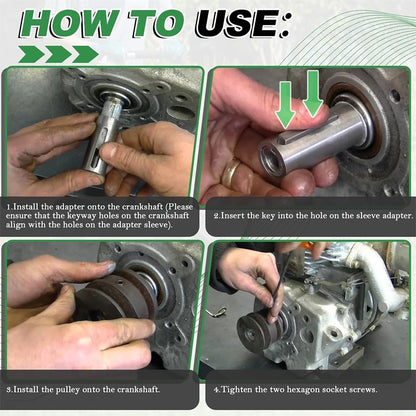 HOW TO USE:

1.Install the adapter onto the crankshaft (Please ensure that the keyway holes on the crankshaft align with the holes on the adapter sleeve).

2.Insert the key into the hole on the sleeve adapter.

3.Install the pulley onto the crankshaft.

4.Tighten the two hexagon socket screws.