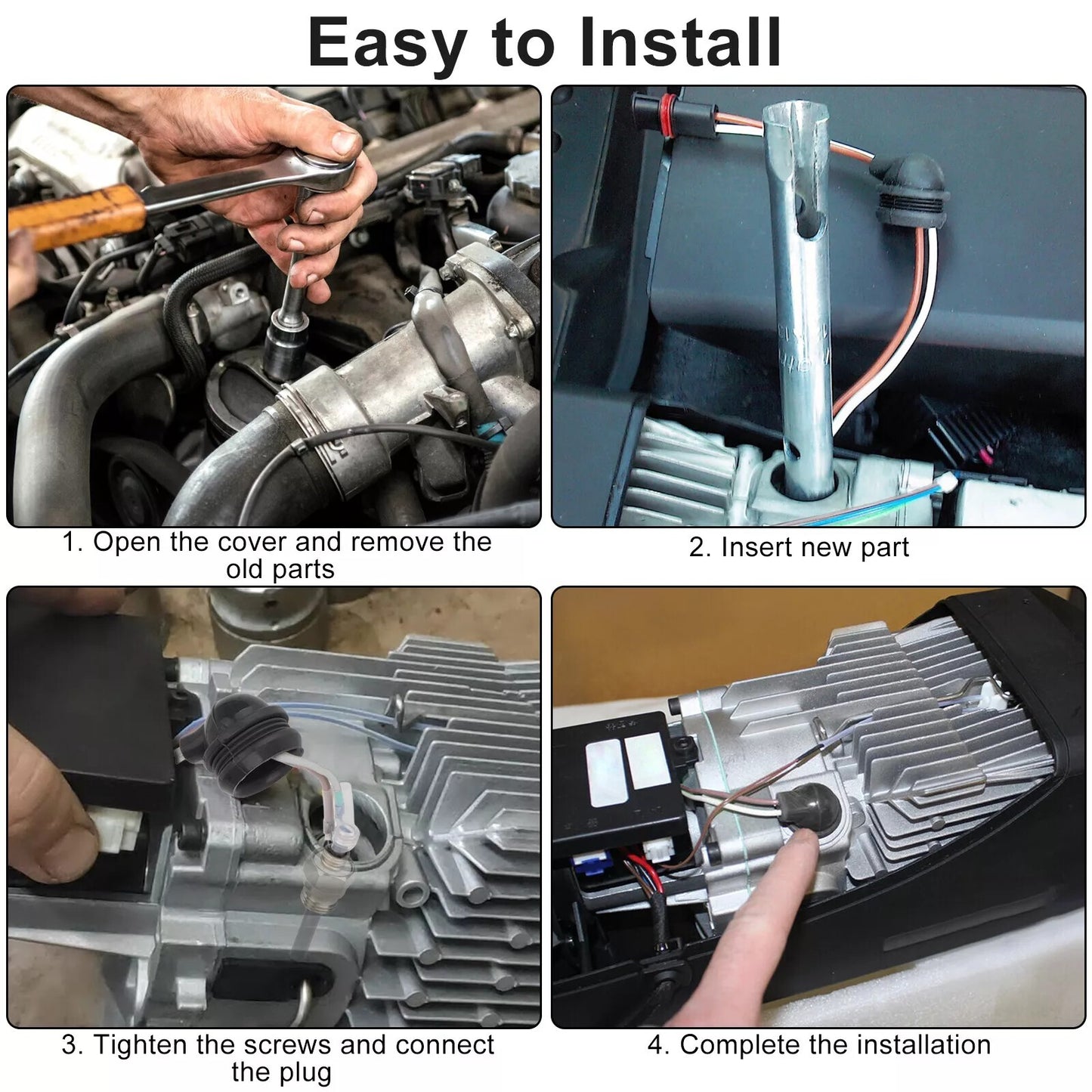 Easy to Install

1. Open the cover and remove the old parts

2. Insert new part

3. Tighten the screws and connect the plug

4. Complete the installation