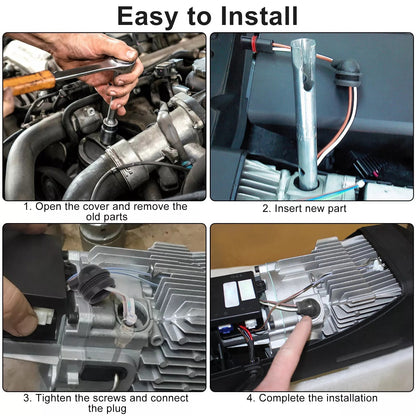 Easy to Install

1. Open the cover and remove the old parts

2. Insert new part

3. Tighten the screws and connect the plug

4. Complete the installation