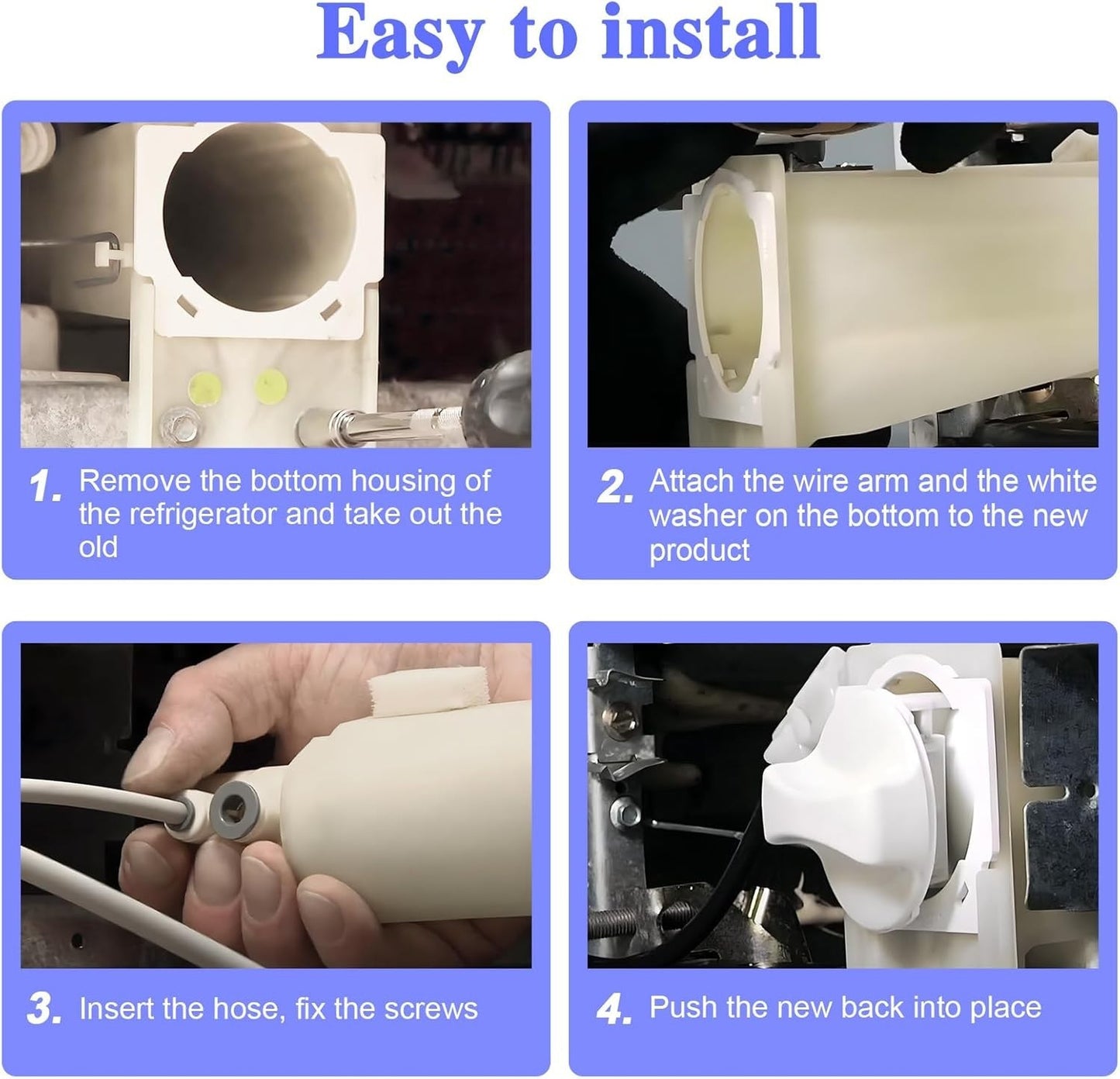 Easy to install

1. Remove the bottom housing of the refrigerator and take out the old

2. Attach the wire arm and the white washer on the bottom to the new product

3. Insert the hose, fix the screws

4. Push the new back into place