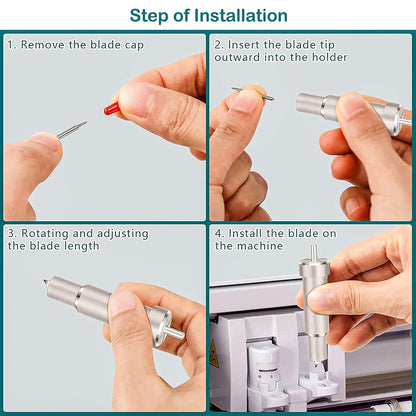 Step of Installation

1. Remove the blade cap

2. Insert the blade tip outward into the holder

3. Rotating and adjusting the blade length

4. Install the blade on the machine