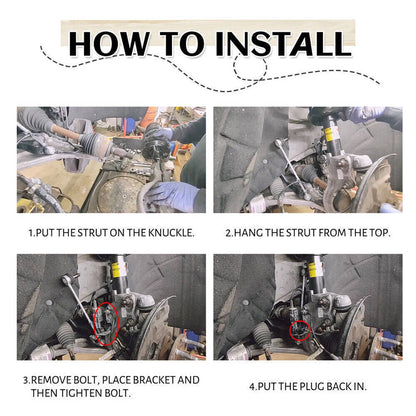 HOW TO INSTALL

1.PUT THE STRUT ON THE KNUCKLE.

2.HANG THE STRUT FROM THE TOP.

3.REMOVE BOLT, PLACE BRACKET AND THEN TIGHTEN BOLT.

4.PUT THE PLUG BACK IN.