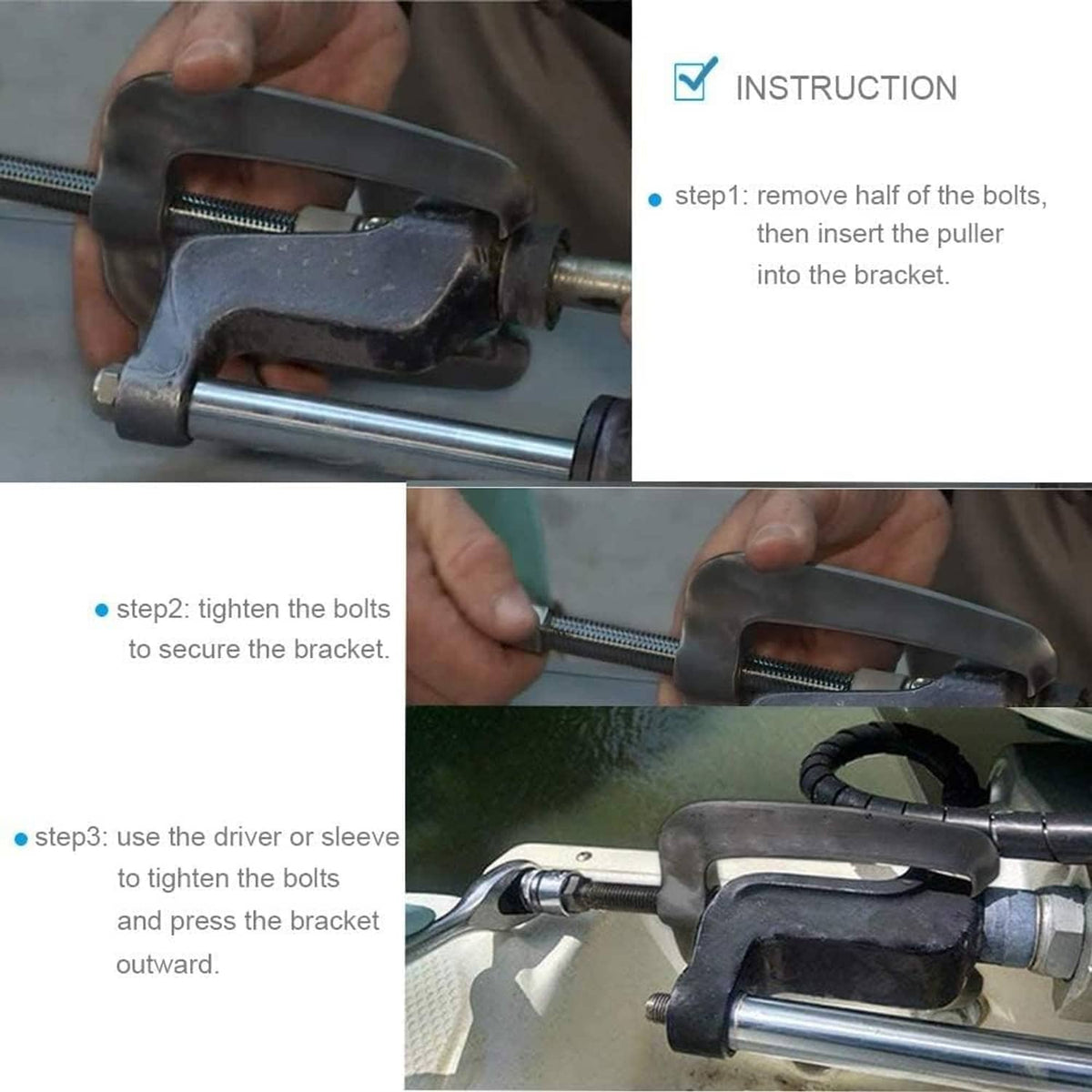 INSTRUCTION

step1: remove half of the bolts, then insert the puller into the bracket.

step2: tighten the bolts to secure the bracket.

step3: use the driver or sleeve to tighten the bolts and press the bracket outward.