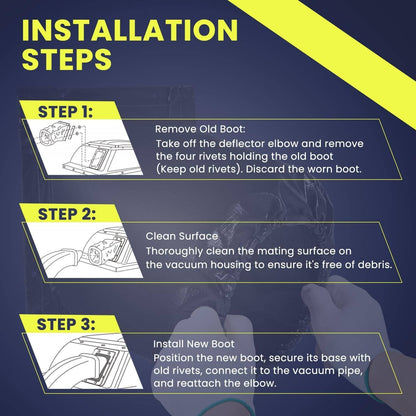 INSTALLATION STEPS

STEP 1:

Remove Old Boot:
Take off the deflector elbow and remove the four rivets holding the old boot (Keep old rivets). Discard the worn boot.

STEP 2:

Clean Surface
Thoroughly clean the mating surface on the vacuum housing to ensure it's free of debris.

STEP 3:

Install New Boot
Position the new boot, secure its base with old rivets, connect it to the vacuum pipe, and reattach the elbow.