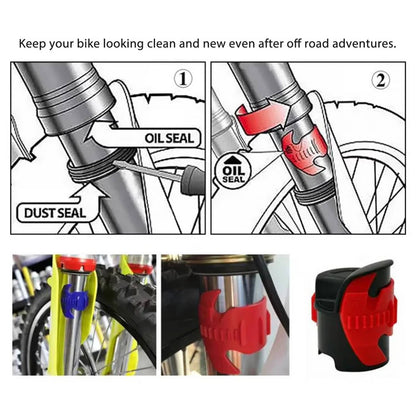 Keep your bike looking clean and new even after off road adventures.

①

OIL SEAL

DUST SEAL

②

OIL SEAL