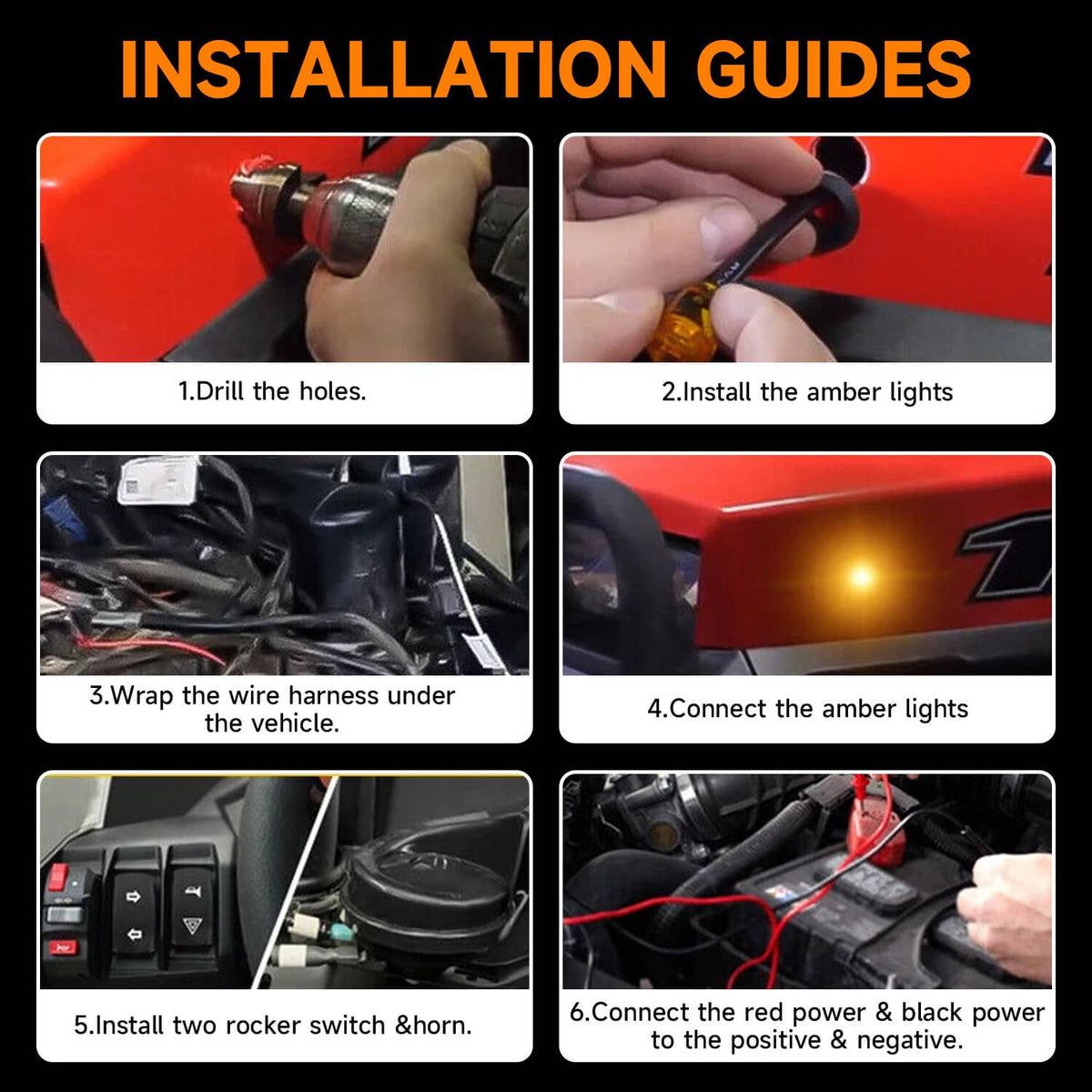 INSTALLATION GUIDES

1.Drill the holes.

2.Install the amber lights

3.Wrap the wire harness under the vehicle.

4.Connect the amber lights

5.Install two rocker switch &horn.

6.Connect the red power & black power to the positive & negative.