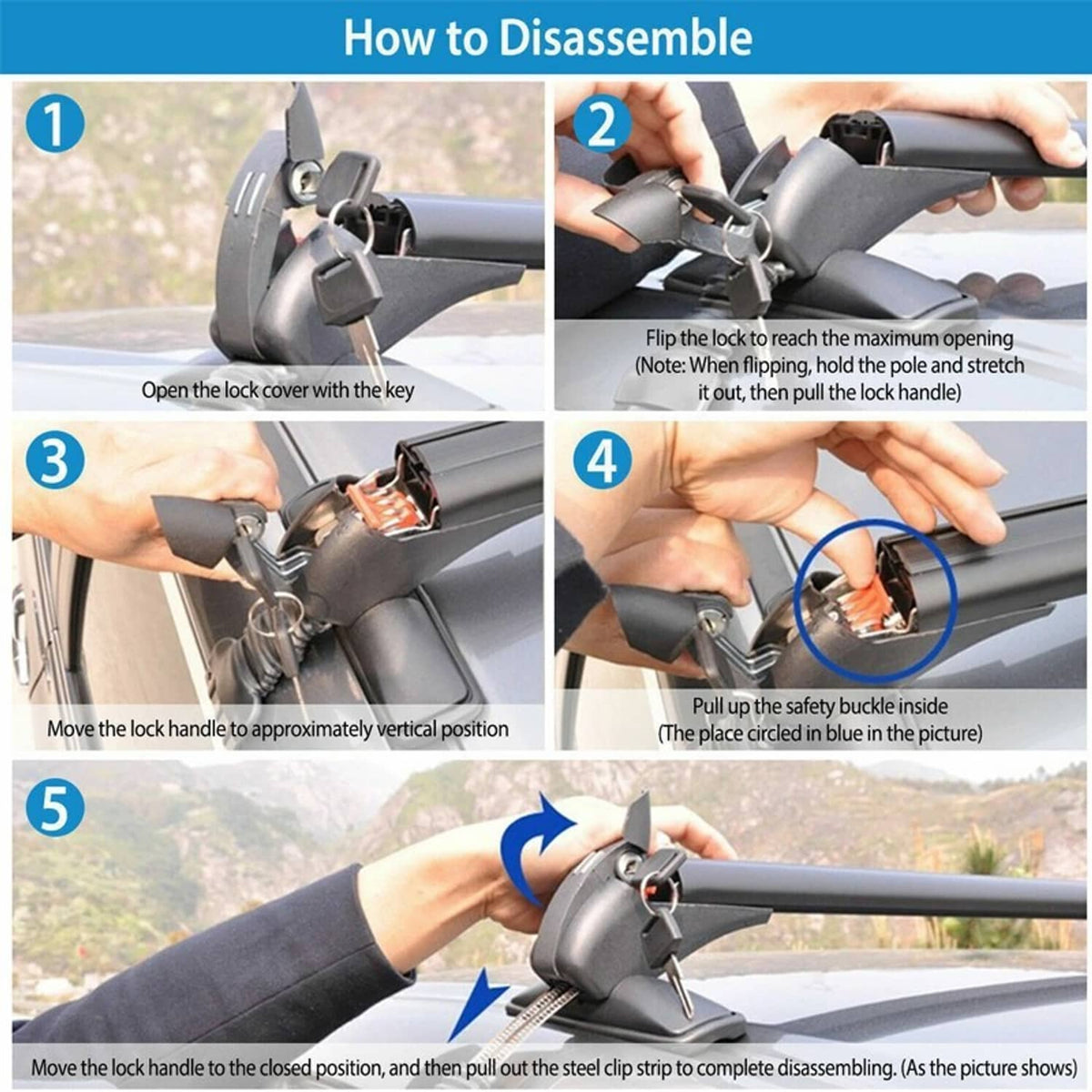 How to Disassemble

1

Open the lock cover with the key

2

Flip the lock to reach the maximum opening (Note: When flipping, hold the pole and stretch it out, then pull the lock handle)

3

Move the lock handle to approximately vertical position

4

Pull up the safety buckle inside (The place circled in blue in the picture)

5

Move the lock handle to the closed position, and then pull out the steel clip strip to complete disassembling. (As the picture shows)