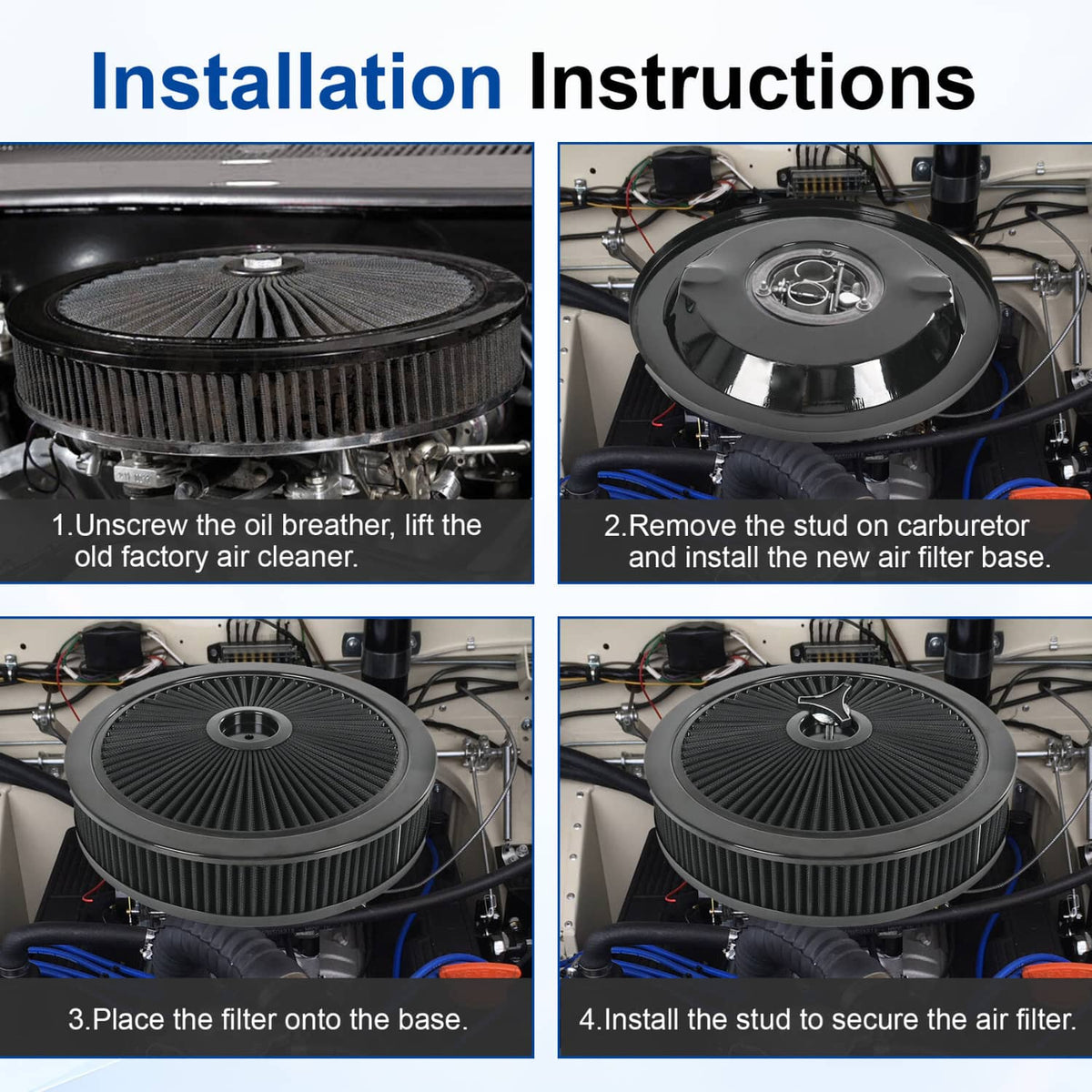 Installation Instructions

1.Unscrew the oil breather, lift the old factory air cleaner.

2.Remove the stud on carburetor and install the new air filter base.

3.Place the filter onto the base.

4.Install the stud to secure the air filter.