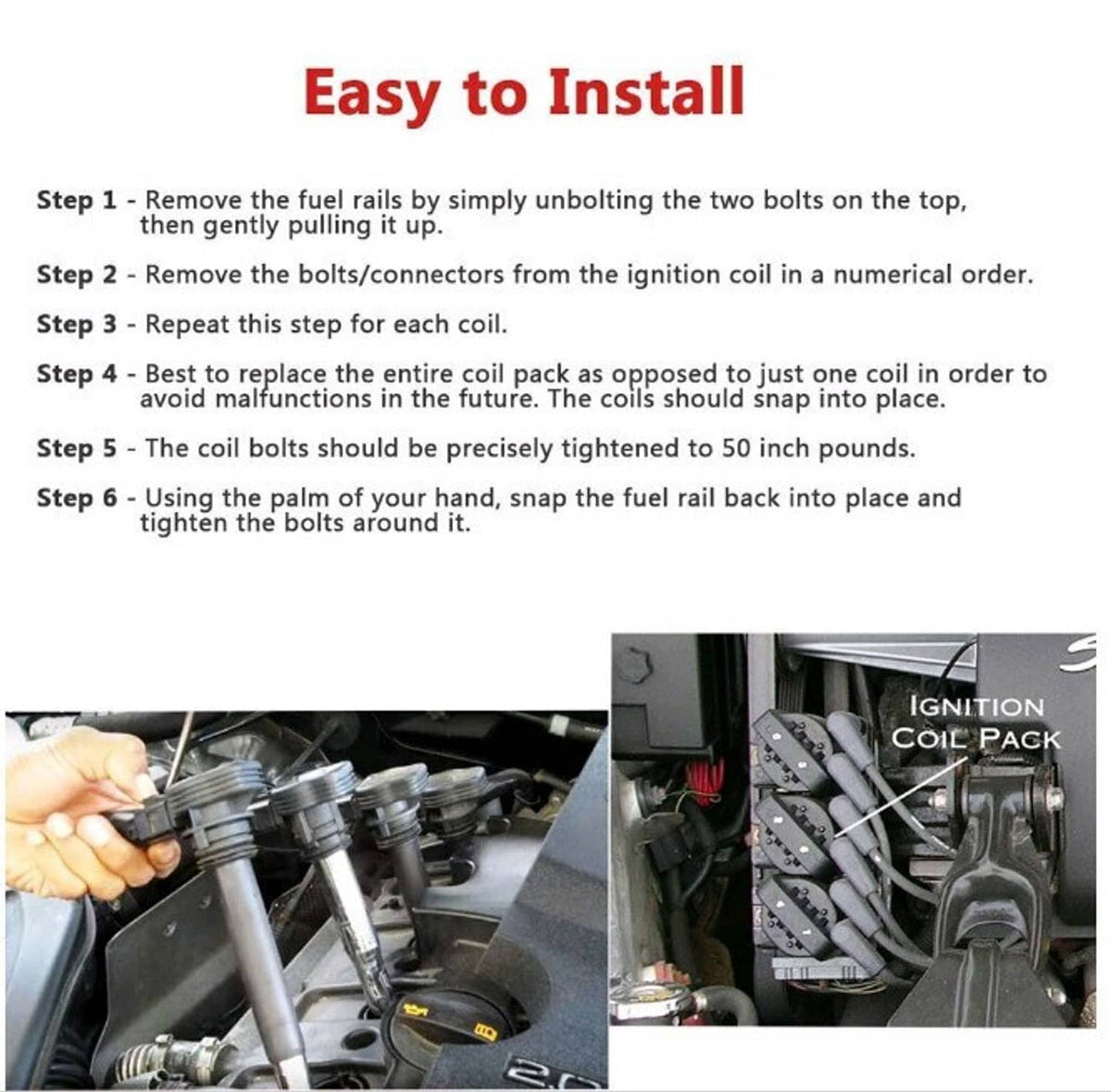 Easy to Install

Step 1 - Remove the fuel rails by simply unbolting the two bolts on the top, then gently pulling it up.

Step 2 - Remove the bolts/connectors from the ignition coil in a numerical order.

Step 3 - Repeat this step for each coil.

Step 4 - Best to replace the entire coil pack as opposed to just one coil in order to avoid malfunctions in the future. The coils should snap into place.

Step 5 - The coil bolts should be precisely tightened to 50 inch pounds.

Step 6 - Using the palm of your hand, snap the fuel rail back into place and tighten the bolts around it.

IGNITION
COIL PACK