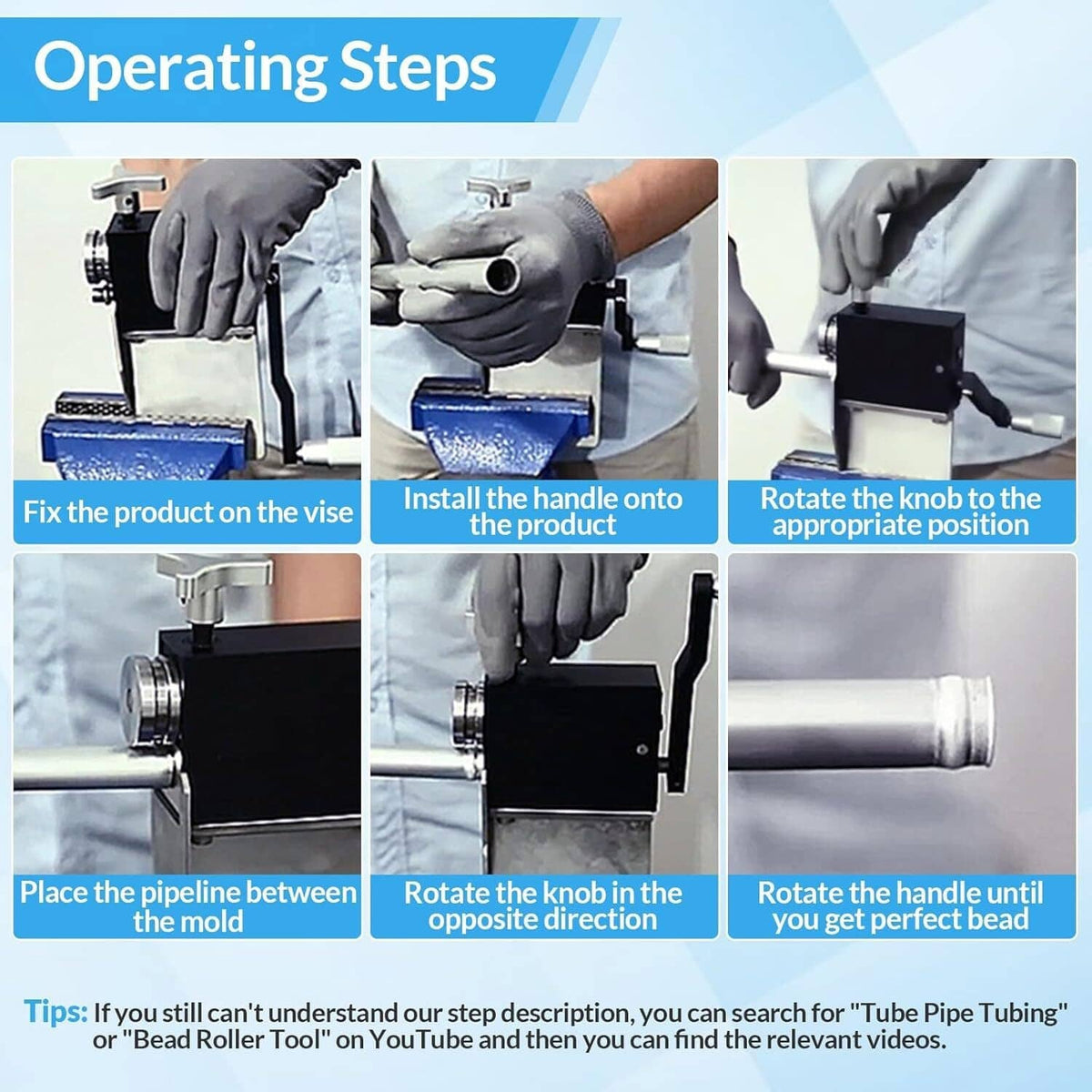 Operating Steps

Fix the product on the vise

Install the handle onto the product

Rotate the knob to the appropriate position

Place the pipeline between the mold

Rotate the knob in the opposite direction

Rotate the handle until you get perfect bead

Tips: If you still can't understand our step description, you can search for "Tube Pipe Tubing" or "Bead Roller Tool" on YouTube and then you can find the relevant videos.