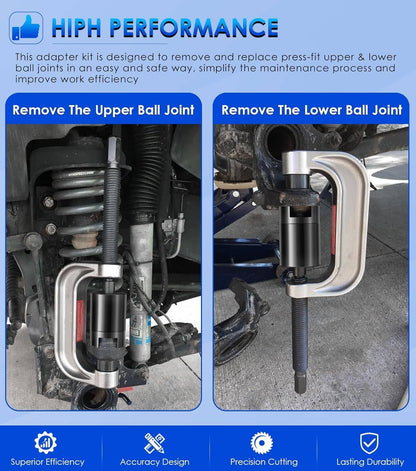 HIPH PERFORMANCE

This adapter kit is designed to remove and replace press-fit upper & lower ball joints in an easy and safe way, simplify the maintenance process and improve work efficiency

Remove The Upper Ball Joint

Remove The Lower Ball Joint

Superior Efficiency

Accuracy Design

Precision Cutting

Lasting Durability