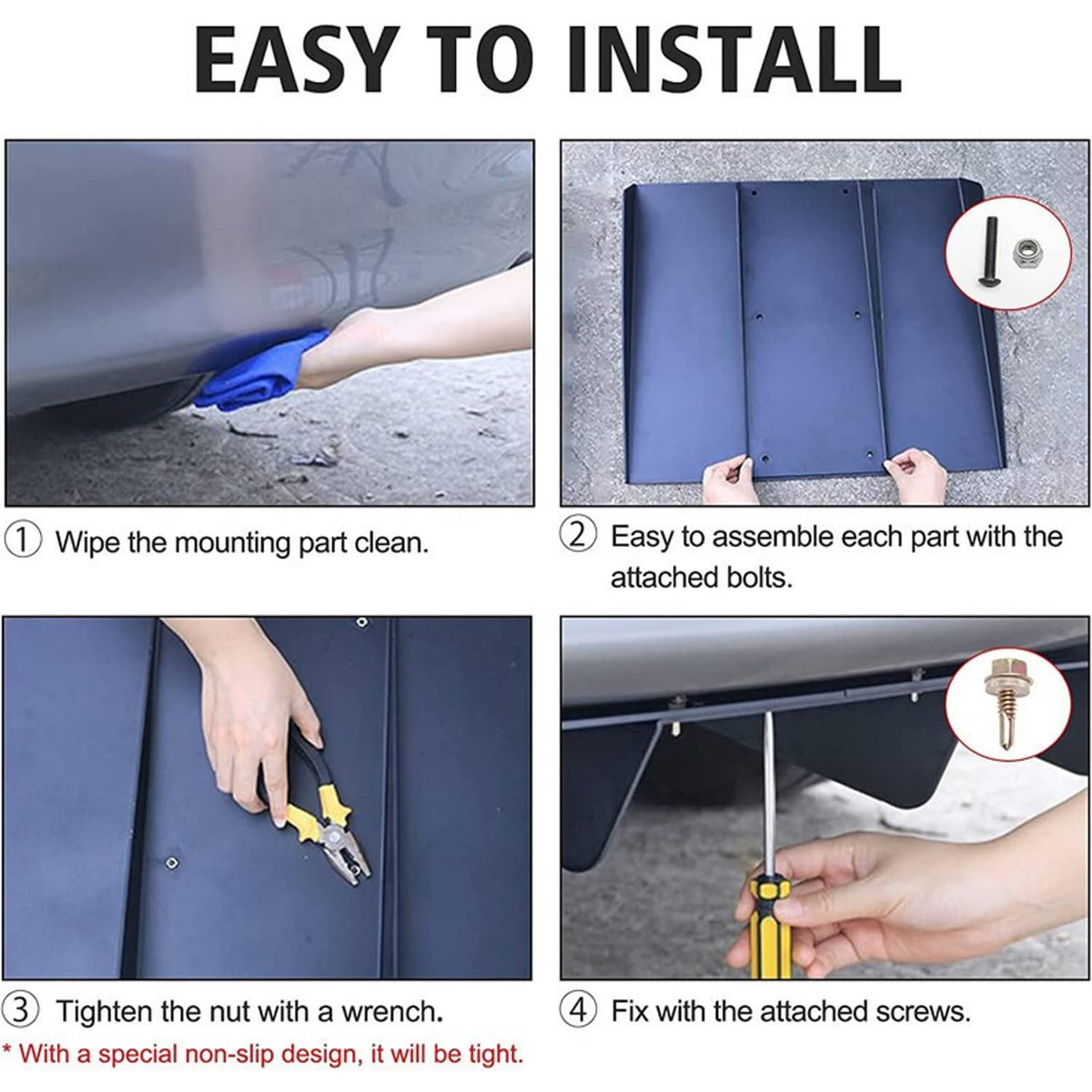 EASY TO INSTALL

① Wipe the mounting part clean.

② Easy to assemble each part with the attached bolts.

③ Tighten the nut with a wrench.

* With a special non-slip design, it will be tight.

④ Fix with the attached screws.