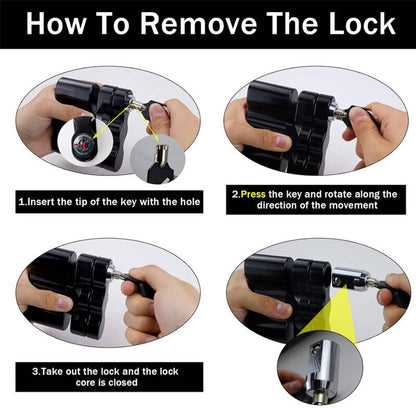 How To Remove The Lock

1.Insert the tip of the key with the hole

2.Press the key and rotate along the direction of the movement

3.Take out the lock and the lock core is closed