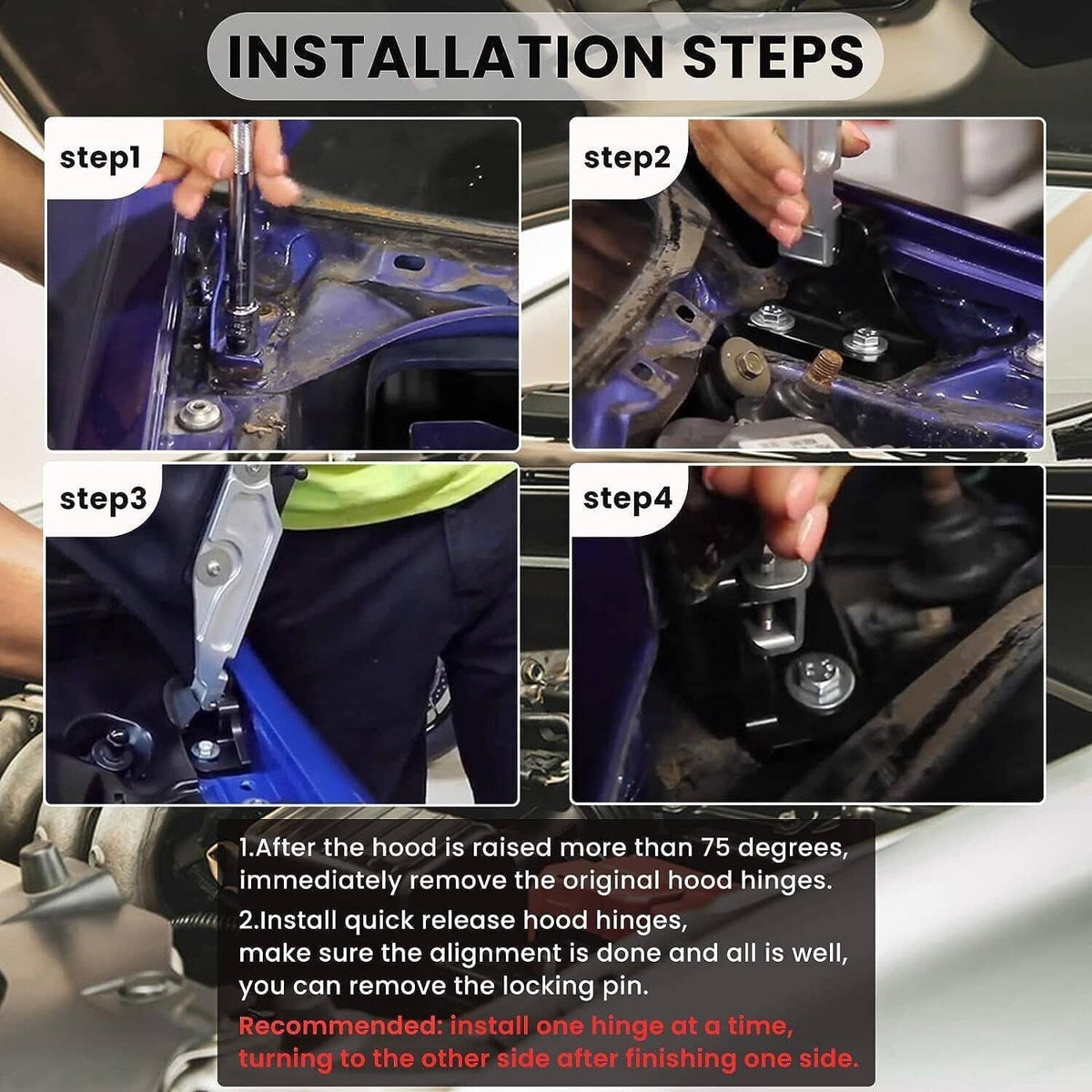 INSTALLATION STEPS

step1

step2

step3

step4

1.After the hood is raised more than 75 degrees, immediately remove the original hood hinges.

2.Install quick release hood hinges, make sure the alignment is done and all is well, you can remove the locking pin.

Recommended: install one hinge at a time, turning to the other side after finishing one side.