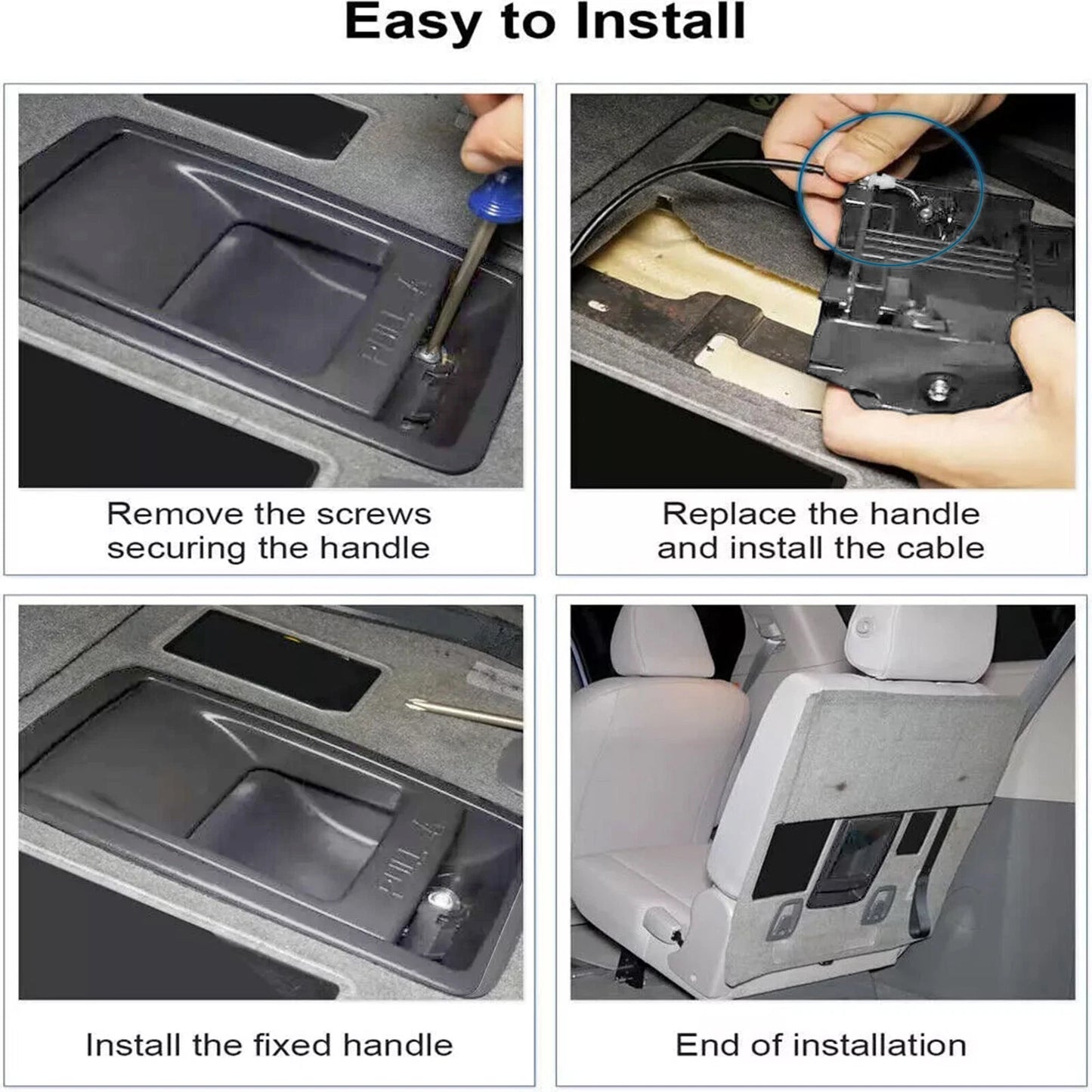 Easy to Install

PULL

Remove the screws securing the handle

Replace the handle and install the cable

PULL

Install the fixed handle

End of installation