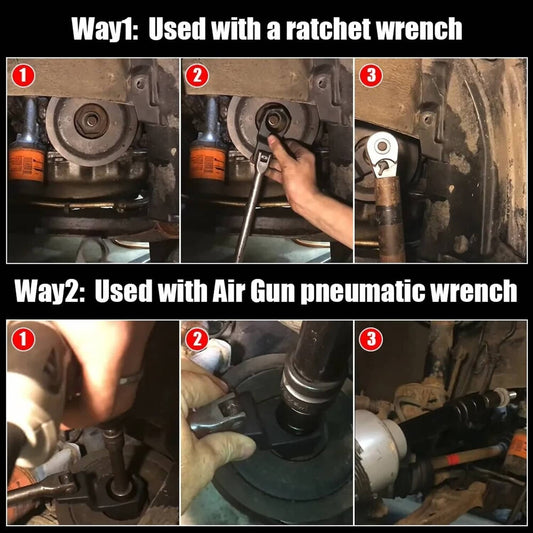 Way1: Used with a ratchet wrench

1

2

3

Way2: Used with Air Gun pneumatic wrench

1

2

3