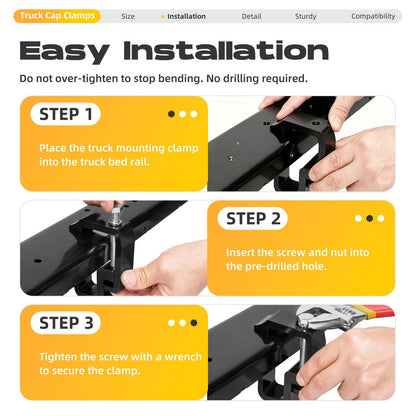 Truck Cap Clamps Size Installation Detail Sturdy Compatibility

Easy Installation

Do not over-tighten to stop bending. No drilling required.

STEP 1

Place the truck mounting clamp into the truck bed rail.

STEP 2

Insert the screw and nut into the pre-drilled hole.

STEP 3

Tighten the screw with a wrench to secure the clamp.