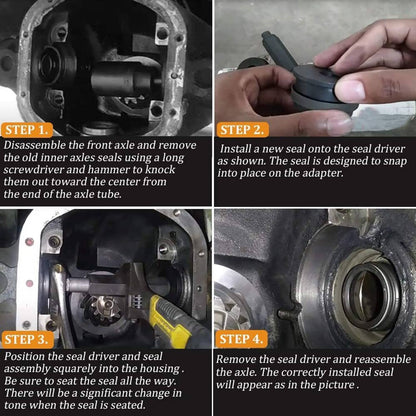 STEP 1.
Disassemble the front axle and remove the old inner axles seals using a long screwdriver and hammer to knock them out toward the center from the end of the axle tube.

STEP 2.
Install a new seal onto the seal driver as shown. The seal is designed to snap into place on the adapter.

STEP 3.
Position the seal driver and seal assembly squarely into the housing . Be sure to seat the seal all the way. There will be a significant change in tone when the seal is seated.

STEP 4.
Remove the seal driver and reassemble the axle. The correctly installed seal will appear as in the picture .