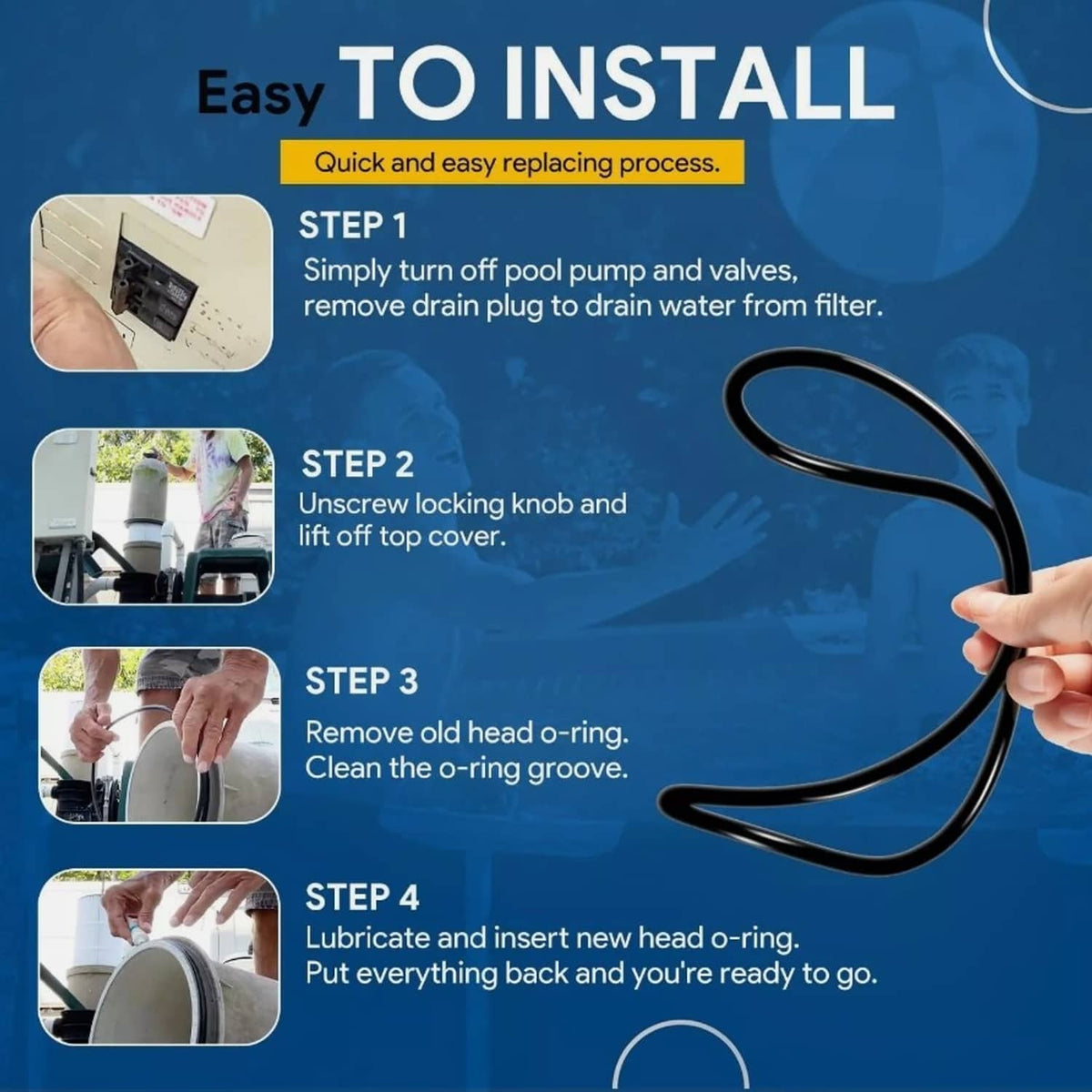 Easy TO INSTALL

Quick and easy replacing process.

STEP 1
Simply turn off pool pump and valves, remove drain plug to drain water from filter.

STEP 2
Unscrew locking knob and lift off top cover.

STEP 3
Remove old head o-ring. Clean the o-ring groove.

STEP 4
Lubricate and insert new head o-ring. Put everything back and you're ready to go.